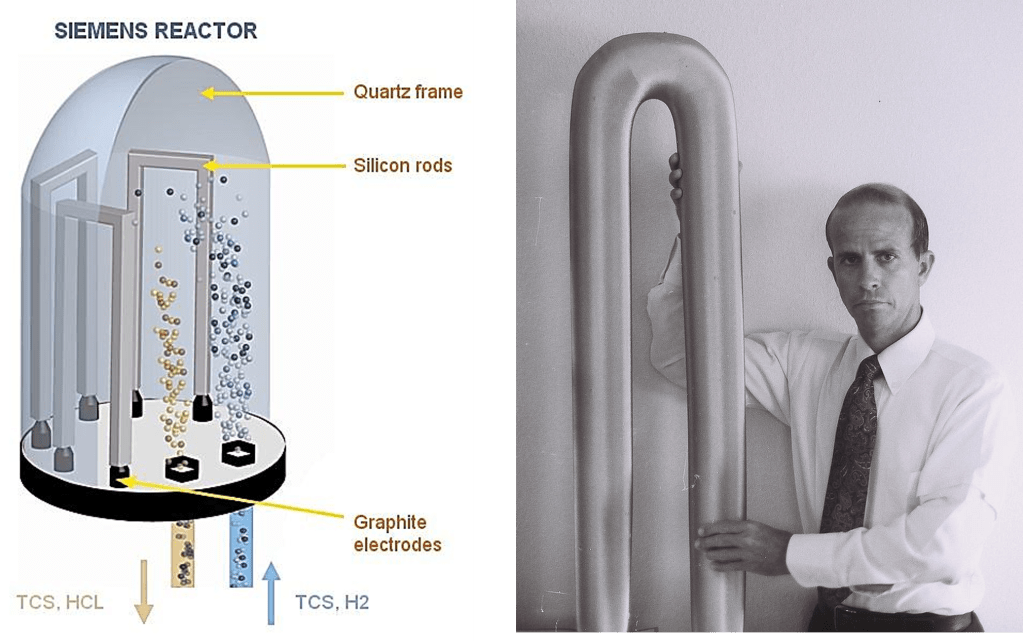 SIEMENS REACTOR

Quartz frame

Silicon rods

Graphite electrodes

TCS, HCL

TCS, H2